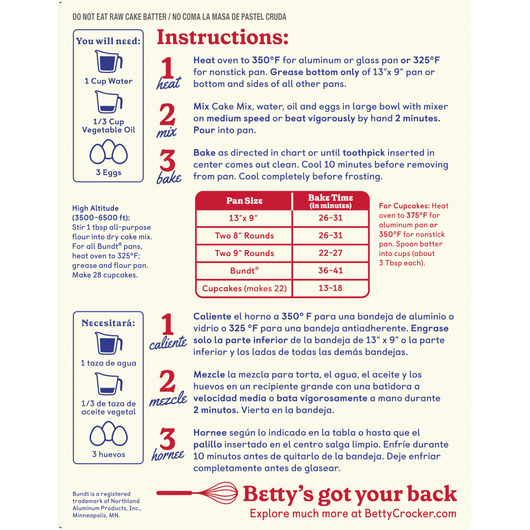 DO NOT EAT RAW CAKE BATTER / NO COMA LA MASA DE PASTEL CRUDA

You will need:

1 Cup Water

1/3 Cup Vegetable Oil

3 Eggs

Instructions:

1 heat

Heat oven to 350°F for aluminum or glass pan or 325°F for nonstick pan. Grease bottom only of 13"x 9" pan or bottom and sides of all other pans.

2 mix

Mix Cake Mix, water, oil and eggs in large bowl with mixer on medium speed or beat vigorously by hand 2 minutes. Pour into pan.

3 bake

Bake as directed in chart or until toothpick inserted in center comes out clean. Cool 10 minutes before removing from pan. Cool completely before frosting.

High Altitude (3500-6500 ft): Stir 1 tbsp all-purpose flour into dry cake mix. For all Bundt® pans, heat oven to 325°F; grease and flour pan. Make 28 cupcakes.

| Pan Size | Bake Time (in minutes) |
|---|---|
| 13"x 9" | 26-31 |
| Two 8" Rounds | 26-31 |
| Two 9" Rounds | 22-27 |
| Bundt® | 36-41 |
| Cupcakes (makes 22) | 13-18 |

For Cupcakes: Heat oven to 375°F for aluminum pan or 350°F for nonstick pan. Spoon batter into cups (about 3 Tbsp each).

Necesitará:

1 taza de agua

1/3 de taza de aceite vegetal

3 huevos

1 caliente

Caliente el horno a 350° F para una bandeja de aluminio o vidrio o 325 °F para una bandeja antiadherente. Engrase solo la parte inferior de la bandeja de 13" x 9" o la parte inferior y los lados de todas las demás bandejas.

2 mezcle

Mezcle la mezcla para torta, el agua, el aceite y los huevos en un recipiente grande con una batidora a velocidad media o bata vigorosamente a mano durante 2 minutos. Vierta en la bandeja.

3 hornee

Hornee según lo indicado en la tabla o hasta que el palillo insertado en el centro salga limpio. Enfríe durante 10 minutos antes de quitarlo de la bandeja. Deje enfriar completamente antes de glasear.

Bundt is a registered trademark of Northland Aluminum Products, Inc., Minneapolis, MN.

Betty's got your back
Explore much more at BettyCrocker.com